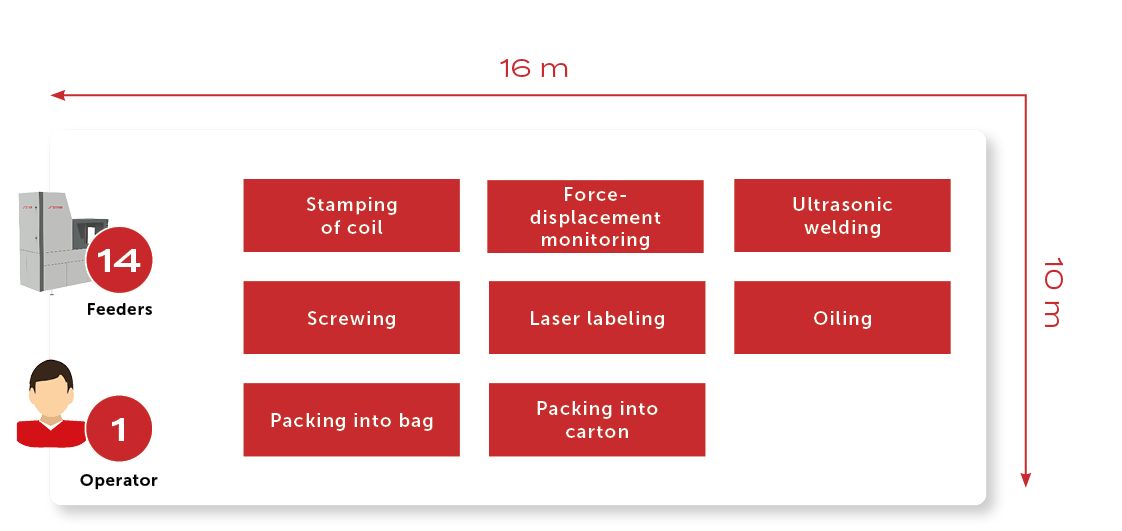 16 m

10 m

14
Feeders

1
Operator

Stamping of coil

Force-displacement monitoring

Ultrasonic welding

Screwing

Laser labeling

Oiling

Packing into bag

Packing into carton